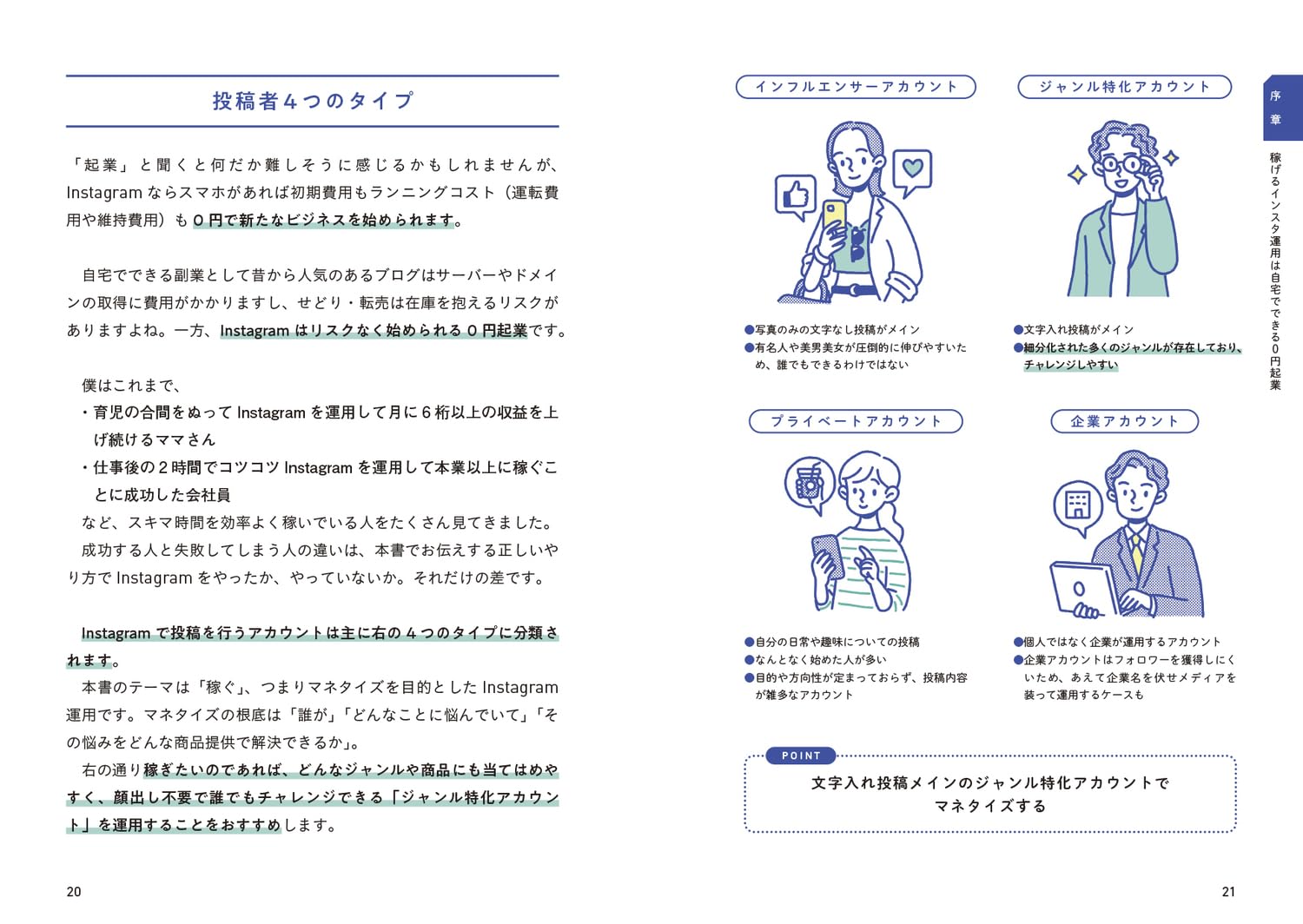 投稿者４つのタイプ

「起業」と聞くと何だか難しそうに感じるかもしれませんが、Instagram ならスマホがあれば初期費用もランニングコスト（運転費用や維持費用）も０円で新たなビジネスを始められます。

自宅でできる副業として昔から人気のあるブログはサーバーやドメインの取得に費用がかかりますし、せどり・転売は在庫を抱えるリスクがありますよね。一方、Instagram はリスクなく始められる０円起業です。

僕はこれまで、
・育児の合間をぬって Instagram を運用して月に６桁以上の収益を上げ続けるママさん
・仕事後の２時間でコツコツ Instagram を運用して本業以上に稼ぐことに成功した会社員
など、スキマ時間を効率よく稼いでいる人をたくさん見てきました。
成功する人と失敗してしまう人の違いは、本書でお伝えする正しいやり方で Instagram をやったか、やっていないか。それだけの差です。

Instagram で投稿を行うアカウントは主に右の４つのタイプに分類されます。
本書のテーマは「稼ぐ」、つまりマネタイズを目的とした Instagram 運用です。マネタイズの根底は「誰が」「どんなことに悩んでいて」「その悩みをどんな商品提供で解決できるか」。
右の通り稼ぎたいのであれば、どんなジャンルや商品にも当てはめやすく、顔出し不要で誰でもチャレンジできる「ジャンル特化アカウント」を運用することをおすすめします。

20

インフルエンサーアカウント
●写真のみの文字なし投稿がメイン
●有名人や美男美女が圧倒的に伸びやすいため、誰でもできるわけではない

ジャンル特化アカウント
●文字入れ投稿がメイン
●細分化された多くのジャンルが存在しており、チャレンジしやすい

プライベートアカウント
●自分の日常や趣味についての投稿
●なんとなく始めた人が多い
●目的や方向性が定まっておらず、投稿内容が雑多なアカウント

企業アカウント
●個人ではなく企業が運用するアカウント
●企業アカウントはフォロワーを獲得しにくいため、あえて企業名を伏せメディアを装って運用するケースも

POINT
文字入れ投稿メインのジャンル特化アカウントでマネタイズする

序章
稼げるインスタ運用は自宅でできる０円起業

21