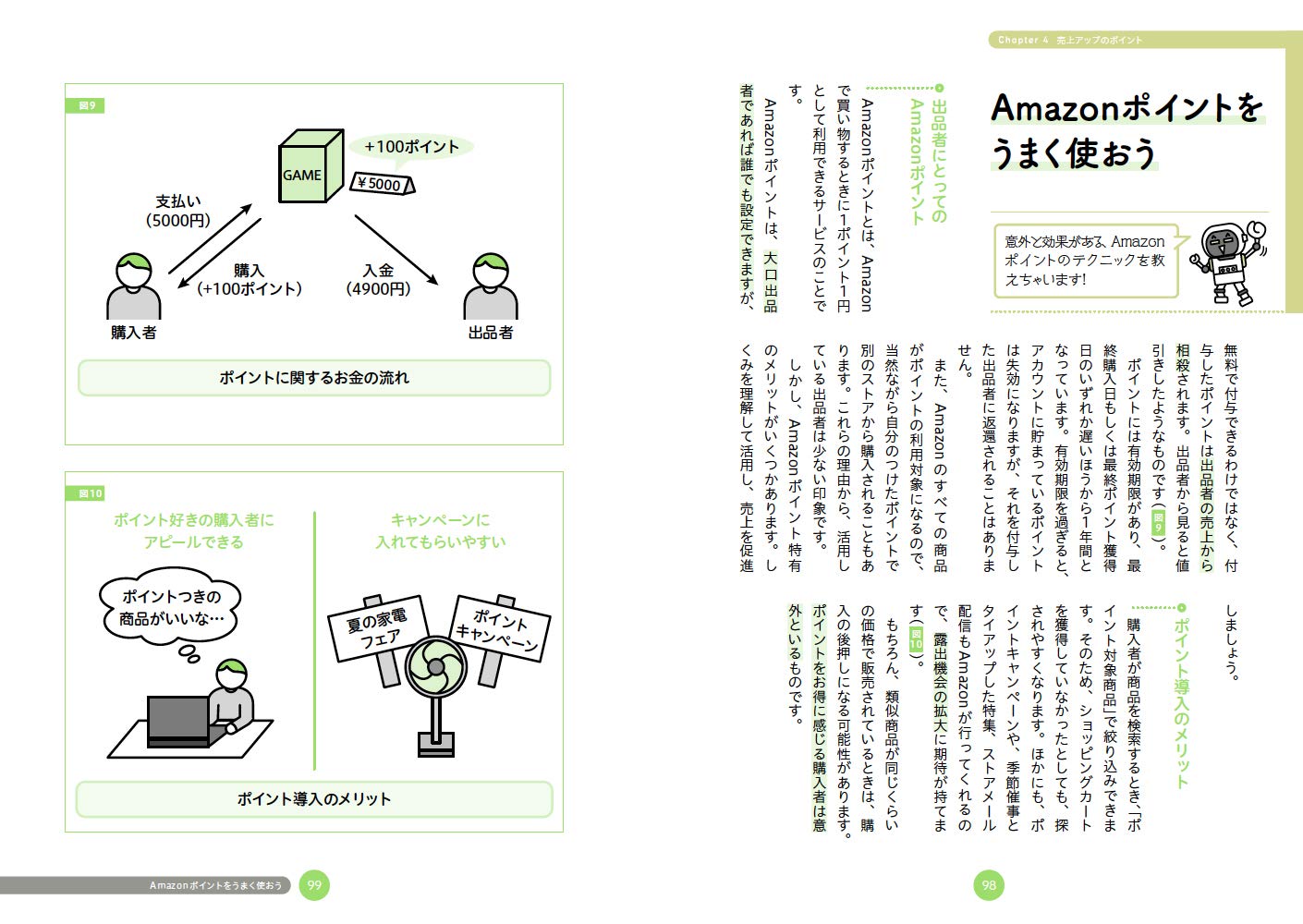 Chapter 4　売上アップのポイント

Amazonポイントをうまく使おう

意外と効果がある、Amazonポイントのテクニックを教えちゃいます!

出品者にとってのAmazonポイント

Amazonポイントとは、Amazonで買い物するときに1ポイント1円として利用できるサービスのことです。

Amazonポイントは、大口出品者であれば誰でも設定できますが、無料で付与できるわけではなく、付与したポイントは出品者の売上から相殺されます。出品者から見ると値引きしたようなものです（図9）。

ポイントには有効期限があり、最終購入日もしくは最終ポイント獲得日のいずれか遅いほうから1年間となっています。有効期限を過ぎると、アカウントに貯まっているポイントは失効になりますが、それを付与した出品者に返還されることはありません。

また、Amazonのすべての商品がポイントの利用対象になるので、当然ながら自分のつけたポイントで別のストアから購入されることもあります。これらの理由から、活用している出品者は少ない印象です。

しかし、Amazonポイント特有のメリットがいくつかあります。しくみを理解して活用し、売上を促進しましょう。

ポイント導入のメリット

購入者が商品を検索するとき、「ポイント対象商品」で絞り込みできます。そのため、ショッピングカートを獲得していなかったとしても、探されやすくなります。ほかにも、ポイントキャンペーンや、季節催事とタイアップした特集、ストアメール配信もAmazonが行ってくれるので、露出機会の拡大に期待が持てます（図10）。

もちろん、類似商品が同じくらいの価格で販売されているときは、購入の後押しになる可能性があります。ポイントをお得に感じる購入者は意外といるものです。

98

図9

GAME
+100ポイント
¥5000
支払い（5000円）
購入（+100ポイント）
入金（4900円）
購入者
出品者

ポイントに関するお金の流れ

図10

ポイント好きの購入者にアピールできる
ポイントつきの商品がいいな…
キャンペーンに入れてもらいやすい
夏の家電フェア
ポイントキャンペーン

ポイント導入のメリット

Amazonポイントをうまく使おう　99